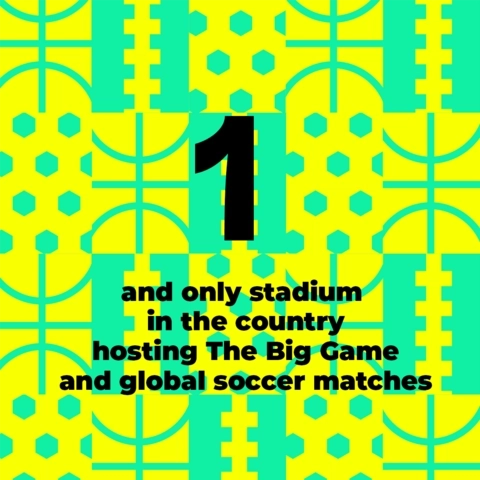 1

and only stadium in the country hosting The Big Game and global soccer matches