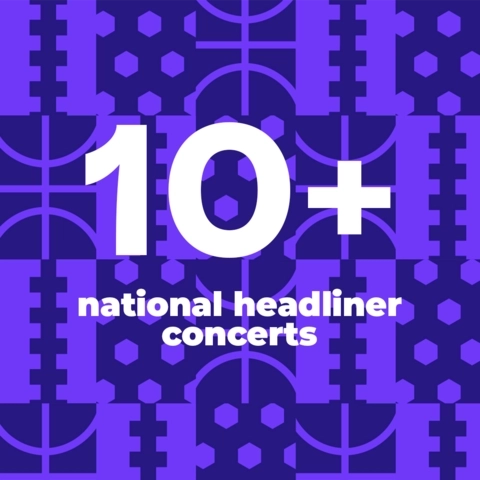 10+

national headliner concerts