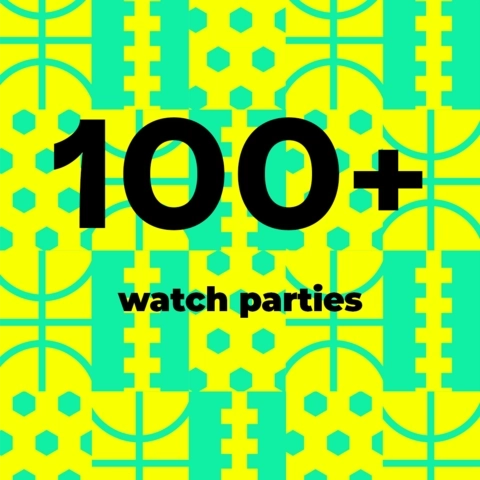 100+

watch parties